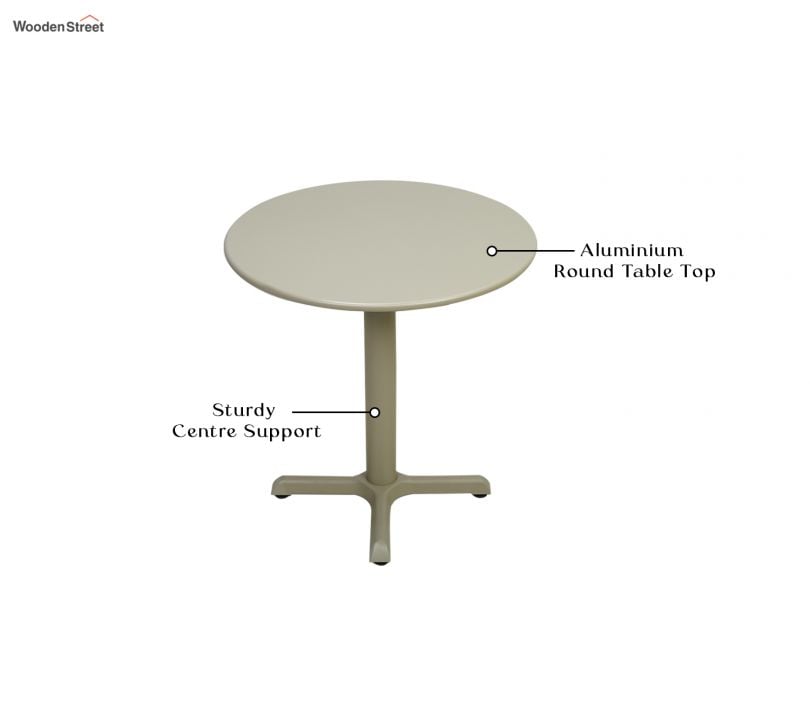 WoodenStreet

Aluminium Round Table Top

Sturdy Centre Support